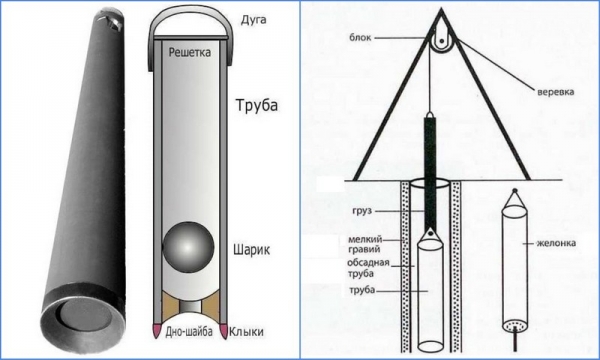 Дуга
Решетка
Труба
Шарик
Дно-шайба
Клыки

блок
веревка
груз
мелкий гравий
обсадная труба
труба
желонка