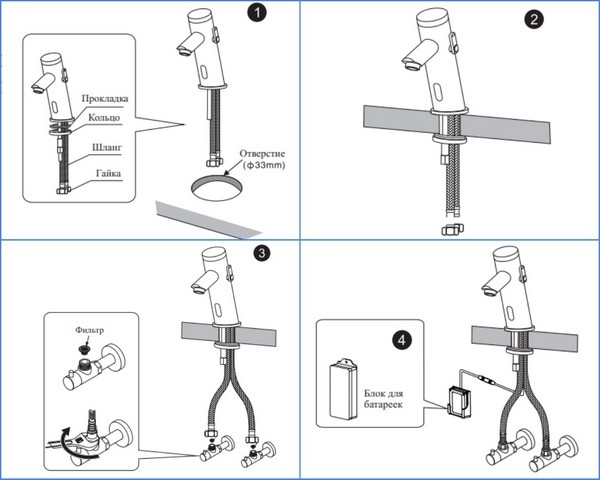 1

Прокладка
Кольцо
Шланг
Гайка

Отверстие
(ф33mm)

2

3

Фильтр

4

Блок для батареек