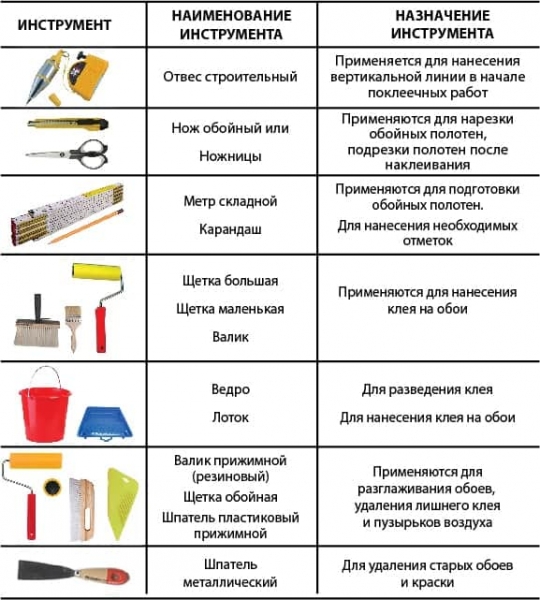 | ИНСТРУМЕНТ | НАИМЕНОВАНИЕ ИНСТРУМЕНТА | НАЗНАЧЕНИЕ ИНСТРУМЕНТА |
|---|---|---|
| | Отвес строительный | Применяется для нанесения вертикальной линии в начале поклеечных работ |
| | Нож обойный или Ножницы | Применяются для нарезки обойных полотен, подрезки полотен после наклеивания |
| | Метр складной Карандаш | Применяются для подготовки обойных полотен. Для нанесения необходимых отметок |
| | Щетка большая Щетка маленькая Валик | Применяются для нанесения клея на обои |
| | Ведро Лоток | Для разведения клея Для нанесения клея на обои |
| | Валик прижимной (резиновый) Щетка обойная Шпатель пластиковый прижимной | Применяются для разглаживания обоев, удаления лишнего клея и пузырьков воздуха |
| | Шпатель металлический | Для удаления старых обоев и краски |