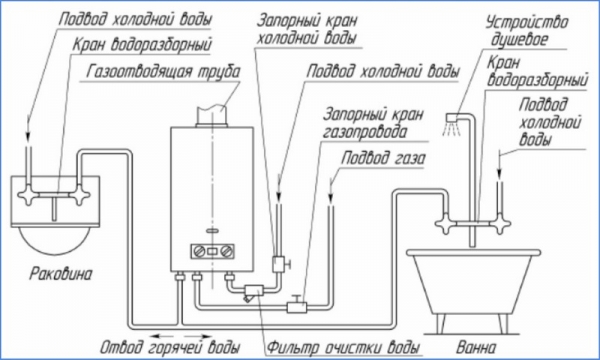 Подвод холодной воды
Кран водоразборный
Газоотводящая труба
Запорный кран холодной воды
Подвод холодной воды
Запорный кран газопровода
Подвод газа
Устройство душевое
Кран водоразборный
Подвод холодной воды
Раковина
Отвод горячей воды
Фильтр очистки воды
Ванна