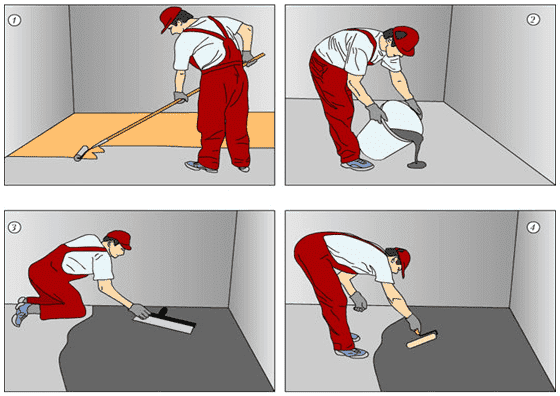 1

2

3

4