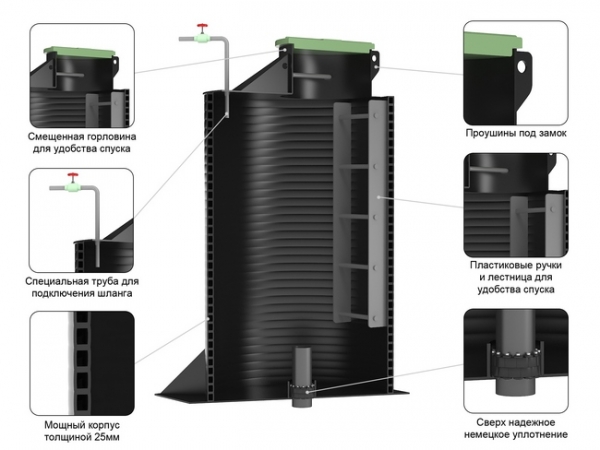 Смещенная горловина для удобства спуска

Специальная труба для подключения шланга

Мощный корпус толщиной 25мм

Проушины под замок

Пластиковые ручки и лестница для удобства спуска

Сверх надежное немецкое уплотнение