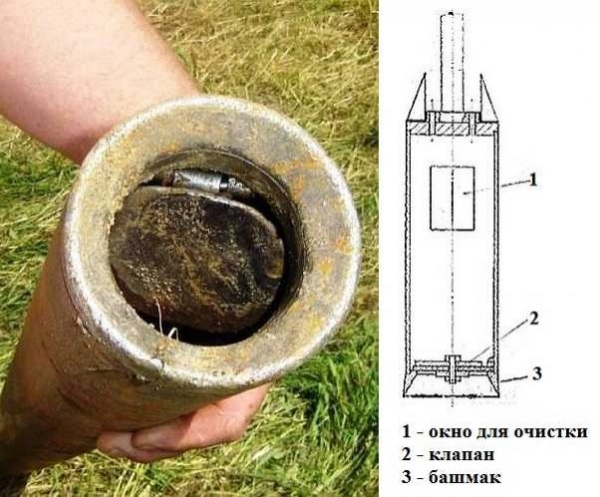 1

2

3

1 - окно для очистки
2 - клапан
3 - башмак