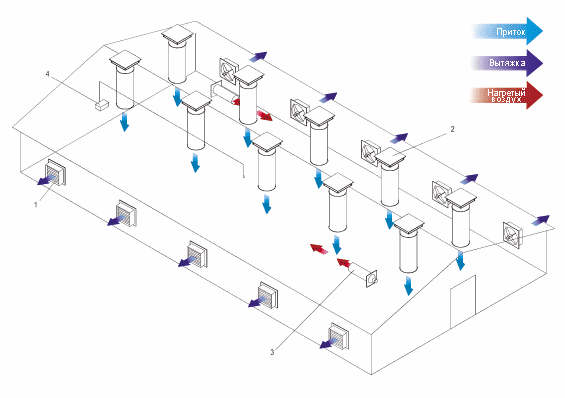 Приток

Вытяжка

Нагретый воздух

4

2

1

3