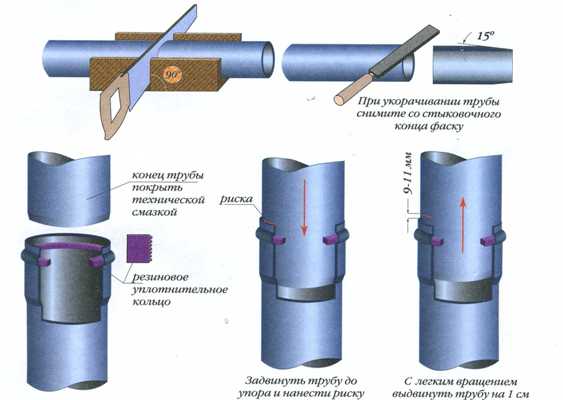 90°

15°

При укорачивании трубы снимите со стыковочного конца фаску

конец трубы покрыть технической смазкой

резиновое уплотнительное кольцо

риска

9-11 мм

Задвинуть трубу до упора и нанести риску

С легким вращением выдвинуть трубу на 1 см