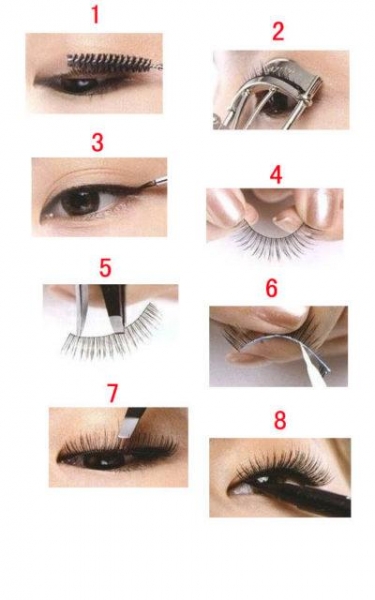 1

2

3

4

5

6

7

8