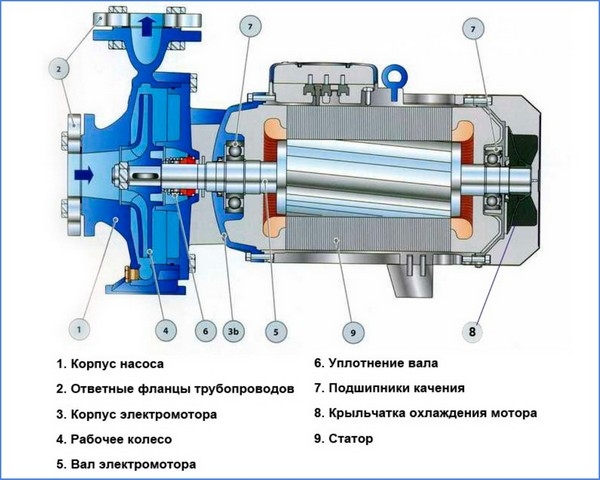 7
7
2
1
4
6
3b
5
9
8

1. Корпус насоса
2. Ответные фланцы трубопроводов
3. Корпус электромотора
4. Рабочее колесо
5. Вал электромотора

6. Уплотнение вала
7. Подшипники качения
8. Крыльчатка охлаждения мотора
9. Статор