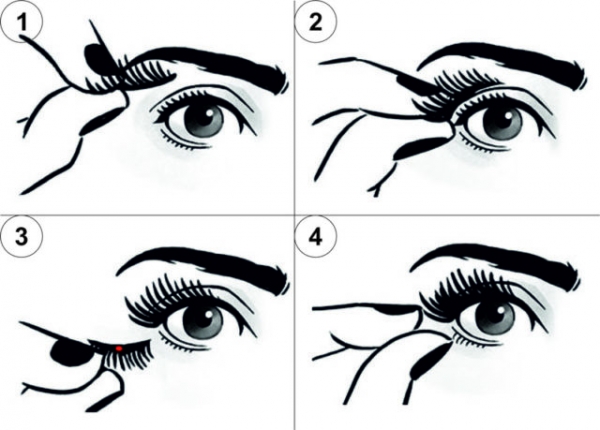 1
2
3
4