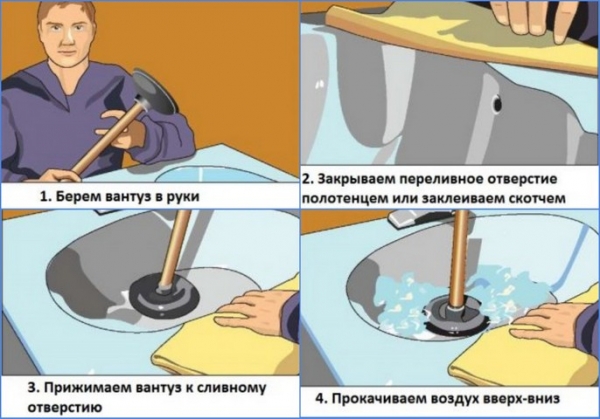 1. Берем вантуз в руки

2. Закрываем переливное отверстие полотенцем или заклеиваем скотчем

3. Прижимаем вантуз к сливному отверстию

4. Прокачиваем воздух вверх-вниз