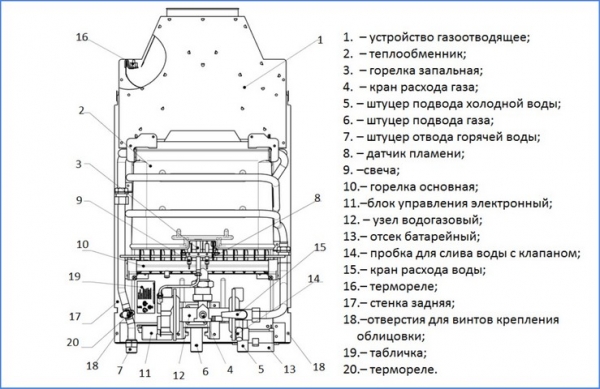 16
1
2
3
9
8
10
15
19
14
17
20
18
7
11
12
6
4
5
13
18

1. – устройство газоотводящее;
2. – теплообменник;
3. – горелка запальная;
4. – кран расхода газа;
5. – штуцер подвода холодной воды;
6. – штуцер подвода газа;
7. – штуцер отвода горячей воды;
8. – датчик пламени;
9. –свеча;
10.– горелка основная;
11.–блок управления электронный;
12. – узел водогазовый;
13.– отсек батарейный;
14.– пробка для слива воды с клапаном;
15.– кран расхода воды;
16.– термореле;
17.– стенка задняя;
18.–отверстия для винтов крепления облицовки;
19.– табличка;
20.– термореле.