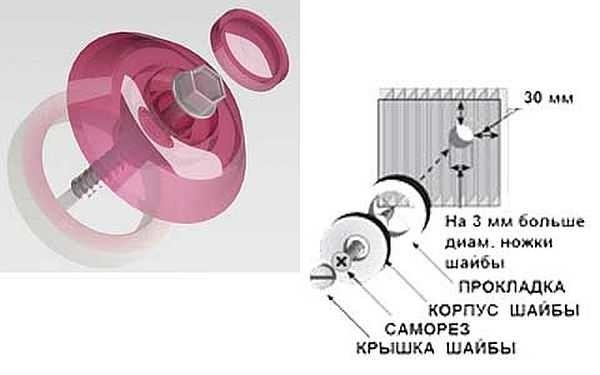 30 мм

На 3 мм больше диам. ножки шайбы

ПРОКЛАДКА

КОРПУС ШАЙБЫ

САМОРЕЗ

КРЫШКА ШАЙБЫ