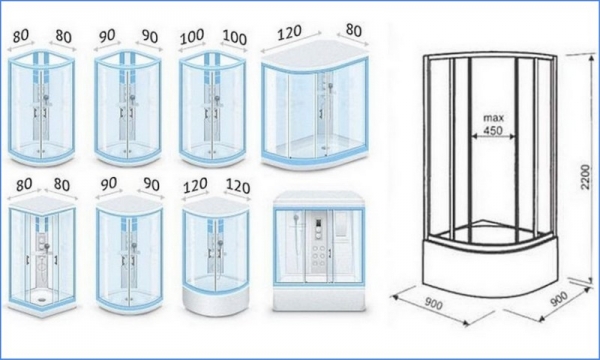 80 80
90 90
100 100
120 80
80 80
90 90
120 120
max 450
2200
900
900