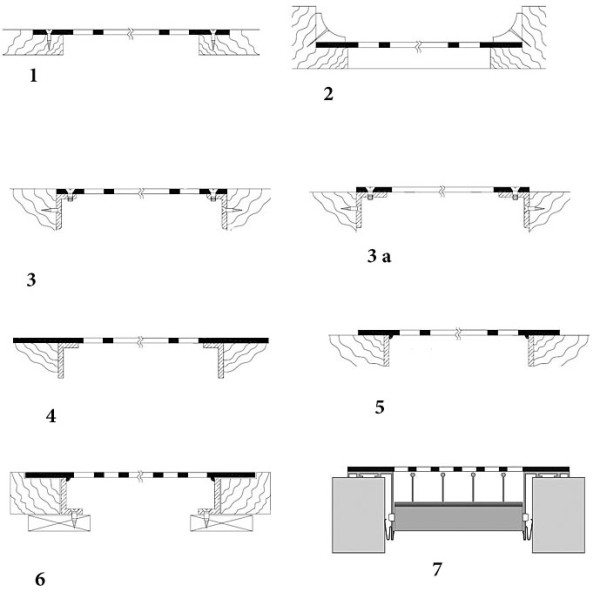 1

2

3

3 a

4

5

6

7