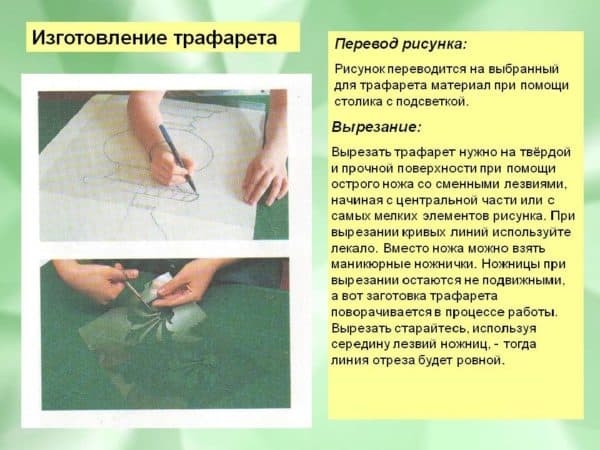 Изготовление трафарета

Перевод рисунка:

Рисунок переводится на выбранный для трафарета материал при помощи столика с подсветкой.

Вырезание:

Вырезать трафарет нужно на твёрдой и прочной поверхности при помощи острого ножа со сменными лезвиями, начиная с центральной части или с самых мелких элементов рисунка. При вырезании кривых линий используйте лекало. Вместо ножа можно взять маникюрные ножнички. Ножницы при вырезании остаются не подвижными, а вот заготовка трафарета поворачивается в процессе работы. Вырезать старайтесь, используя середину лезвий ножниц, - тогда линия отреза будет ровной.