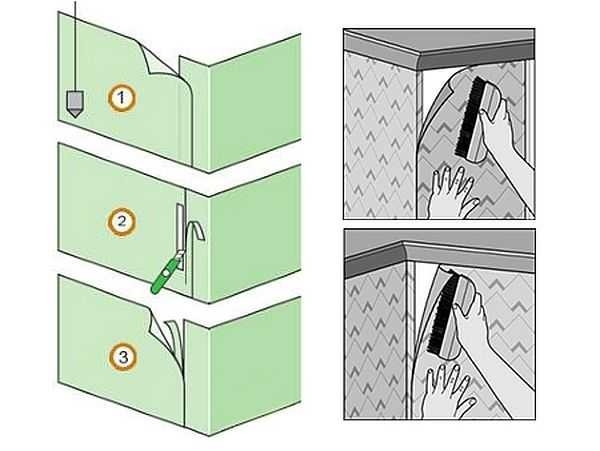 1

2

3