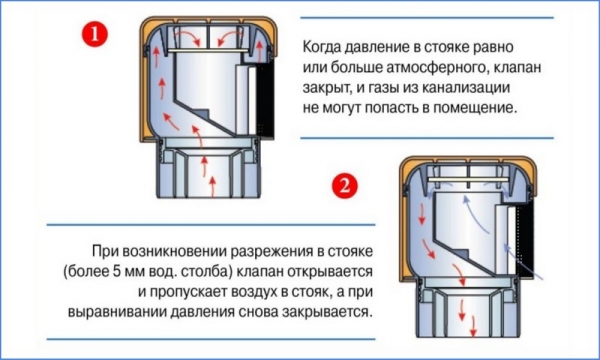 1

Когда давление в стояке равно или больше атмосферного, клапан закрыт, и газы из канализации не могут попасть в помещение.

2

При возникновении разрежения в стояке (более 5 мм вод. столба) клапан открывается и пропускает воздух в стояк, а при выравнивании давления снова закрывается.