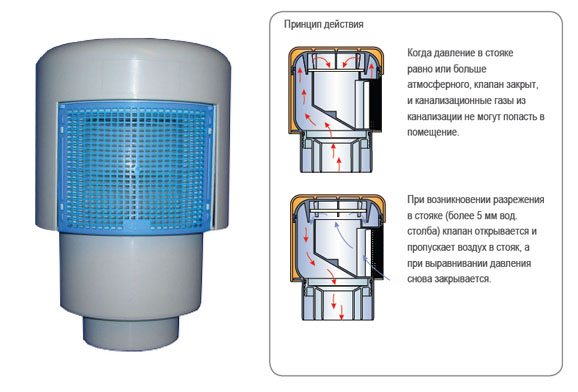 Принцип действия

Когда давление в стояке равно или больше атмосферного, клапан закрыт, и канализационные газы из канализации не могут попасть в помещение.

При возникновении разрежения в стояке (более 5 мм вод. столба) клапан открывается и пропускает воздух в стояк, а при выравнивании давления снова закрывается.