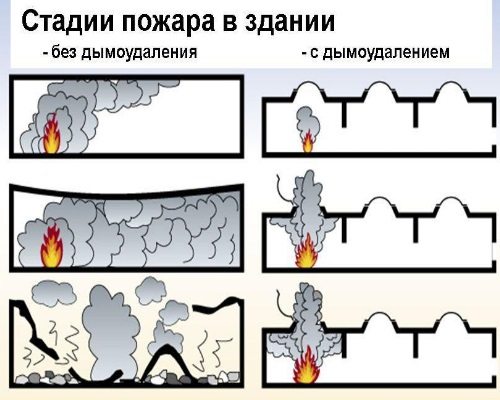 Стадии пожара в здании

- без дымоудаления

- с дымоудалением