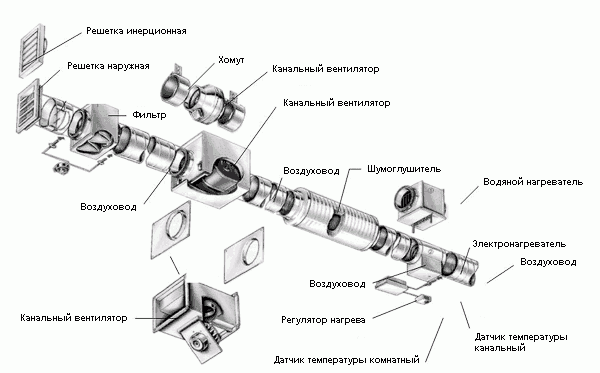 Решетка инерционная

Решетка наружная

Хомут

Канальный вентилятор

Канальный вентилятор

Фильтр

Воздуховод

Шумоглушитель

Водяной нагреватель

Воздуховод

Электронагреватель

Воздуховод

Воздуховод

Канальный вентилятор

Регулятор нагрева

Датчик температуры канальный

Датчик температуры комнатный