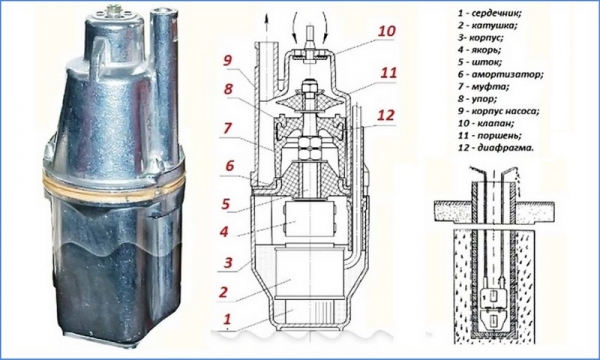 9
8
7
6
5
4
3
2
1
10
11
12

1 - сердечник;
2 - катушка;
3- корпус;
4 - якорь;
5 - шток;
6 - амортизатор;
7 - муфта;
8 - упор;
9 - корпус насоса;
10 - клапан;
11 - поршень;
12 - диафрагма.